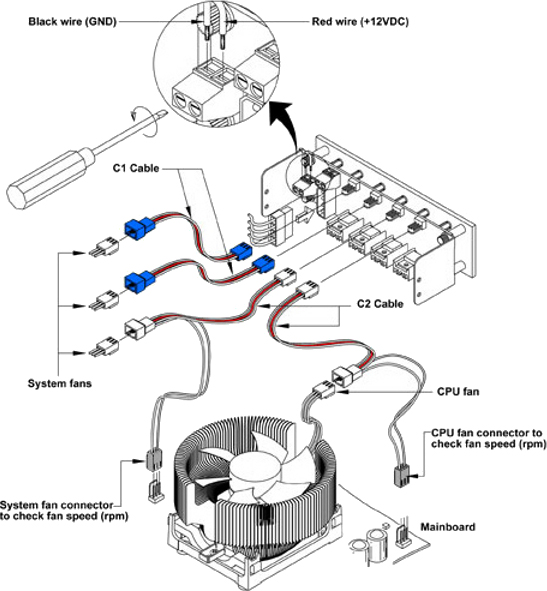 Black wire (GND)

Red wire (+12VDC)

C1 Cable

C2 Cable

System fans

CPU fan

CPU fan connector to check fan speed (rpm)

System fan connector to check fan speed (rpm)

Mainboard