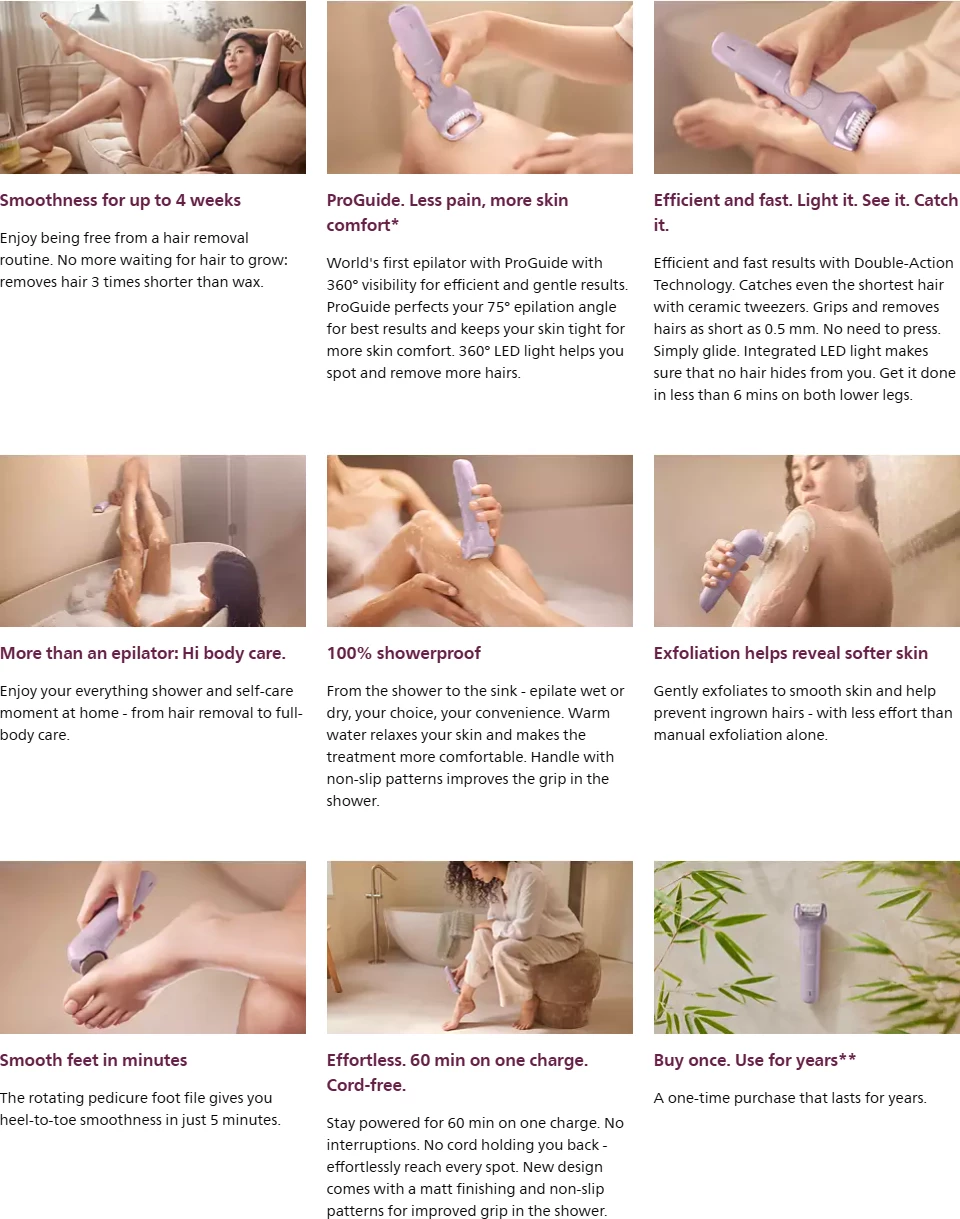 Smoothness for up to 4 weeks

Enjoy being free from a hair removal routine. No more waiting for hair to grow: removes hair 3 times shorter than wax.

ProGuide. Less pain, more skin comfort*

World's first epilator with ProGuide with 360° visibility for efficient and gentle results. ProGuide perfects your 75° epilation angle for best results and keeps your skin tight for more skin comfort. 360° LED light helps you spot and remove more hairs.

Efficient and fast. Light it. See it. Catch it.

Efficient and fast results with Double-Action Technology. Catches even the shortest hair with ceramic tweezers. Grips and removes hairs as short as 0.5 mm. No need to press. Simply glide. Integrated LED light makes sure that no hair hides from you. Get it done in less than 6 mins on both lower legs.

More than an epilator: Hi body care.

Enjoy your everything shower and self-care moment at home - from hair removal to full-body care.

100% showerproof

From the shower to the sink - epilate wet or dry, your choice, your convenience. Warm water relaxes your skin and makes the treatment more comfortable. Handle with non-slip patterns improves the grip in the shower.

Exfoliation helps reveal softer skin

Gently exfoliates to smooth skin and help prevent ingrown hairs - with less effort than manual exfoliation alone.

Smooth feet in minutes

The rotating pedicure foot file gives you heel-to-toe smoothness in just 5 minutes.

Effortless. 60 min on one charge. Cord-free.

Stay powered for 60 min on one charge. No interruptions. No cord holding you back - effortlessly reach every spot. New design comes with a matt finishing and non-slip patterns for improved grip in the shower.

Buy once. Use for years**

A one-time purchase that lasts for years.