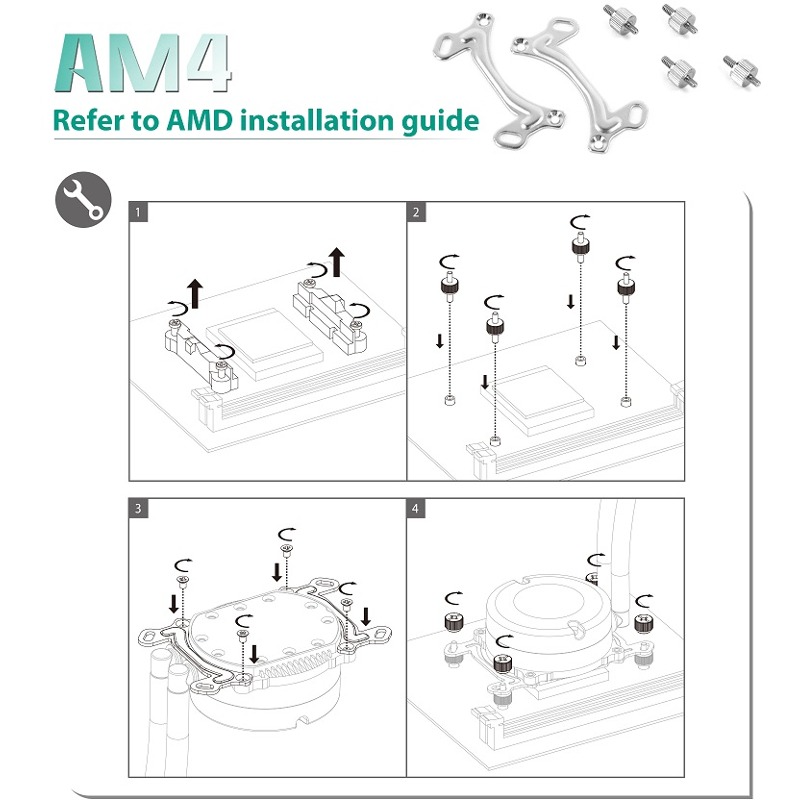 AM4
Refer to AMD installation guide

1

2

3

4